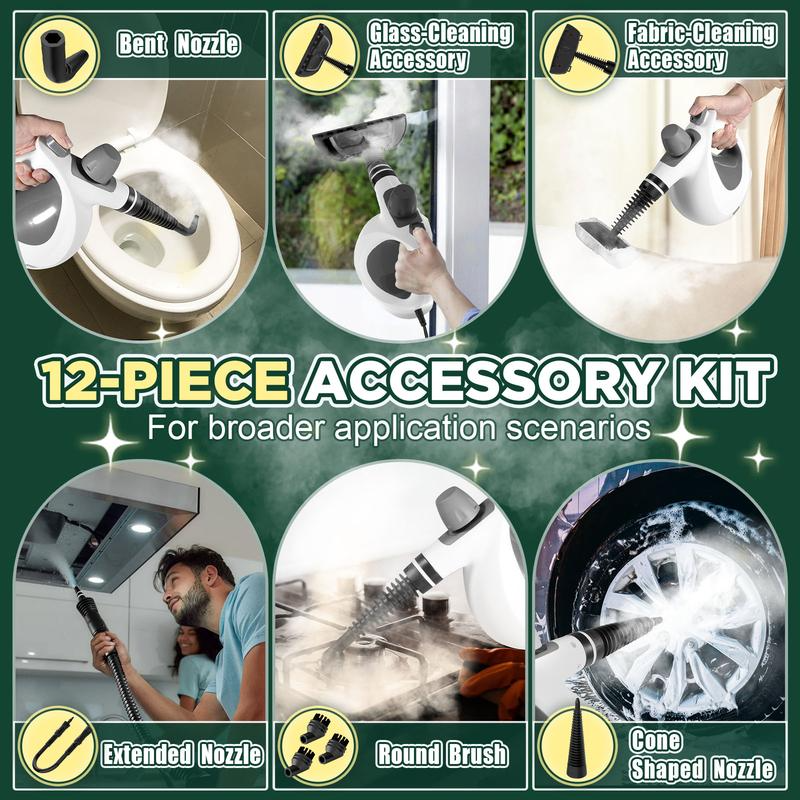 Bent Nozzle

Glass-Cleaning Accessory

Fabric-Cleaning Accessory

12-PIECE ACCESSORY KIT

For broader application scenarios

Extended Nozzle

Round Brush

Cone Shaped Nozzle