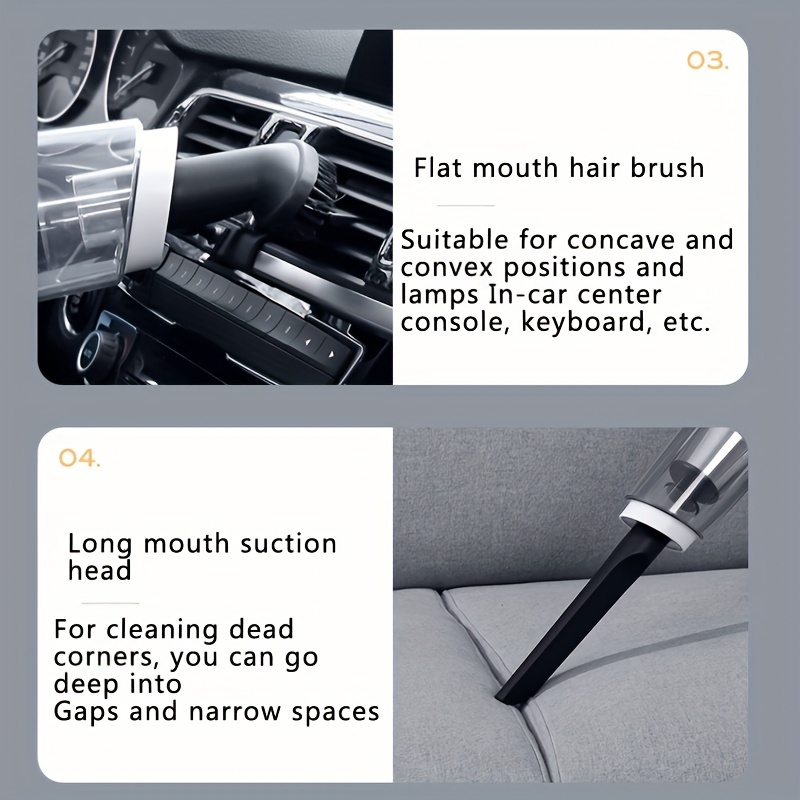 03.

Flat mouth hair brush

Suitable for concave and convex positions and lamps In-car center console, keyboard, etc.

04.

Long mouth suction head

For cleaning dead corners, you can go deep into Gaps and narrow spaces