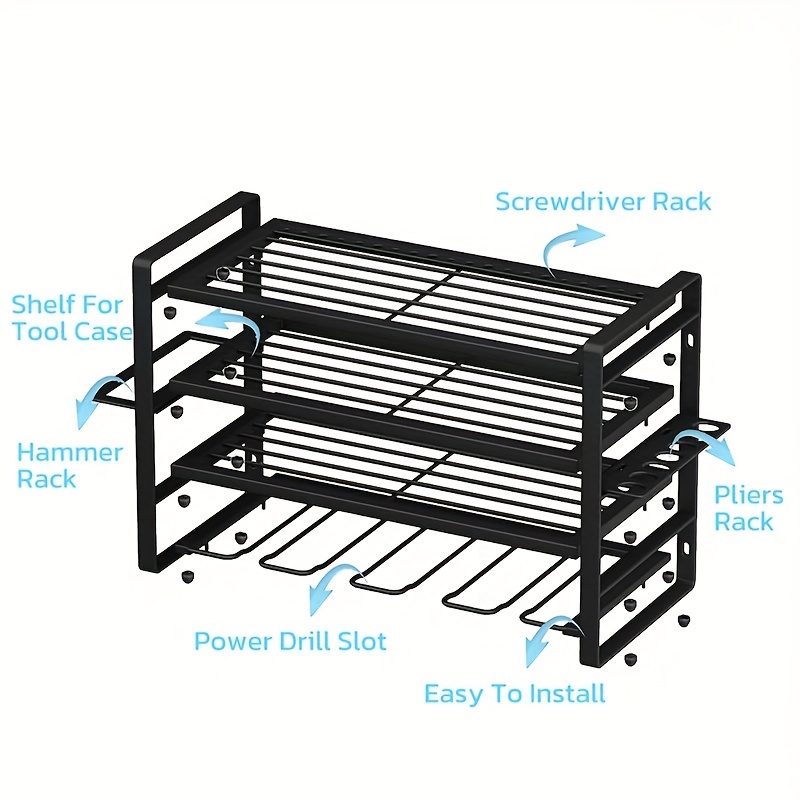 Screwdriver Rack

Shelf For Tool Case

Hammer Rack

Pliers Rack

Power Drill Slot

Easy To Install